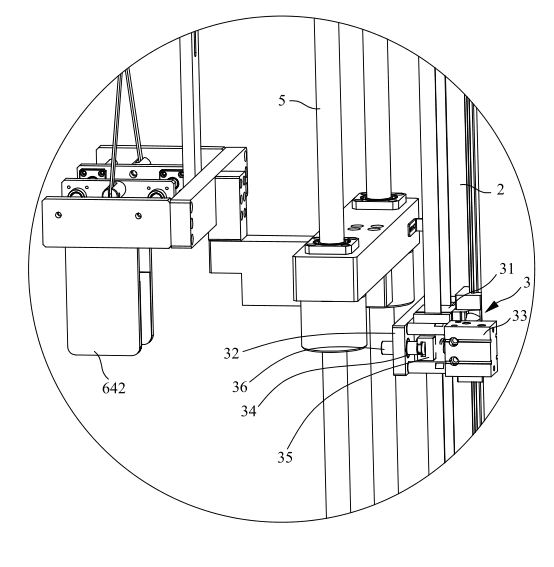 5
2
31
3
33
32
36
34
35
642